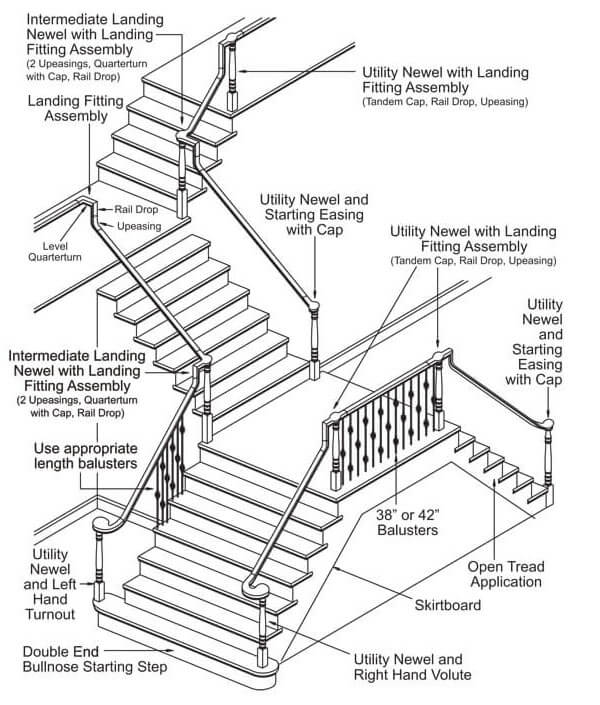 Intermediate Landing Newel with Landing Fitting Assembly
(2 Upeasings, Quarterturn with Cap, Rail Drop)

Utility Newel with Landing Fitting Assembly
(Tandem Cap, Rail Drop, Upeasing)

Landing Fitting Assembly

Rail Drop

Upeasing

Level Quarterturn

Utility Newel and Starting Easing with Cap

Utility Newel with Landing Fitting Assembly
(Tandem Cap, Rail Drop, Upeasing)

Utility Newel and Starting Easing with Cap

Intermediate Landing Newel with Landing Fitting Assembly
(2 Upeasings, Quarterturn with Cap, Rail Drop)

Use appropriate length balusters

38" or 42" Balusters

Utility Newel and Left Hand Turnout

Open Tread Application

Skirtboard

Double End Bullnose Starting Step

Utility Newel and Right Hand Volute