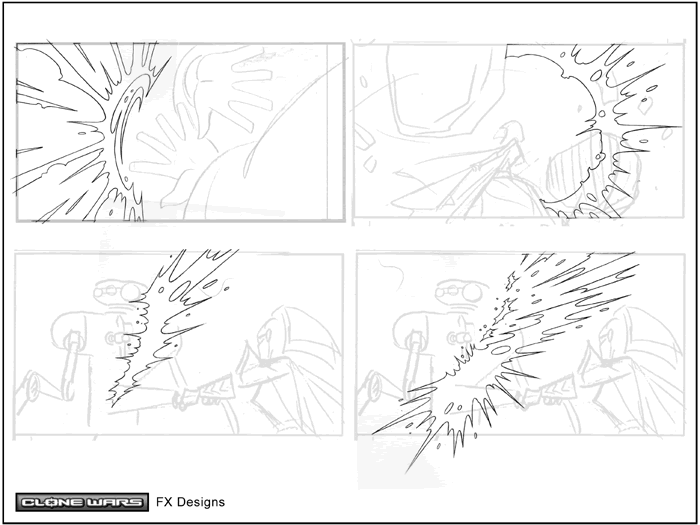 CLONE WARS FX Designs