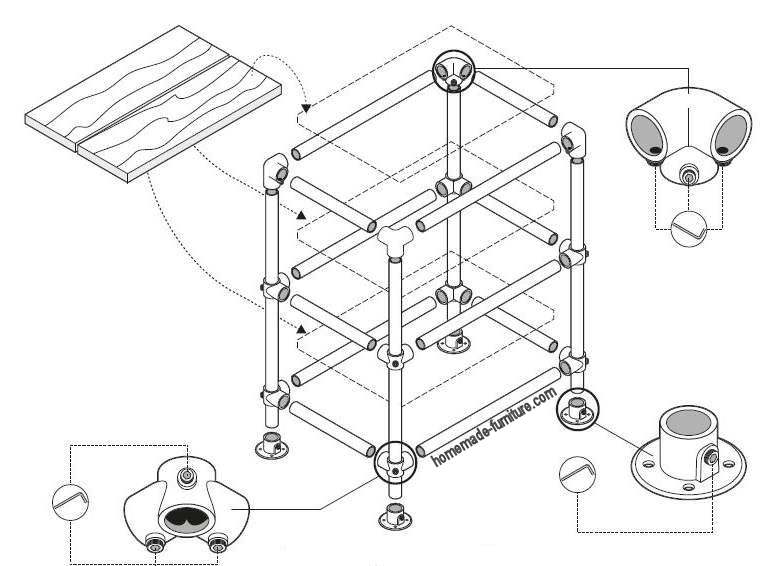 homemade-furniture.com