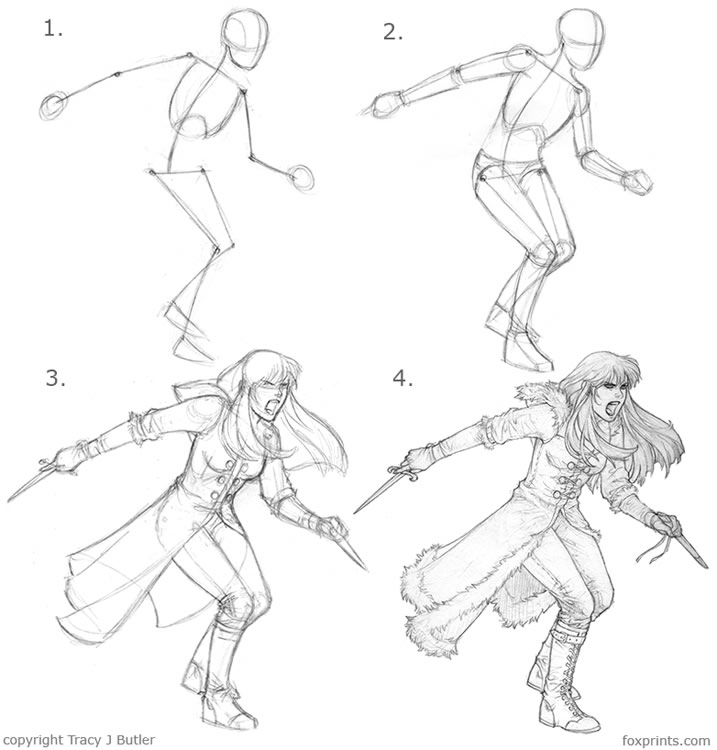 1.

2.

3.

4.

copyright Tracy J Butler

foxprints.com