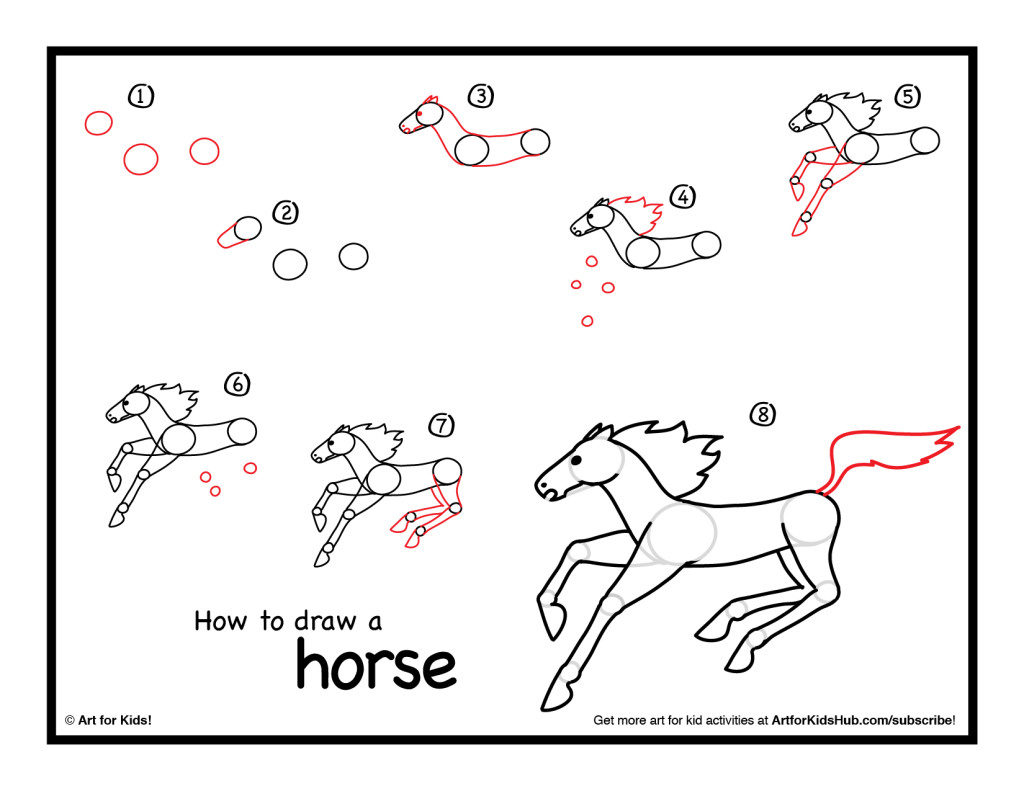 1

3

5

2

4

6

7

8

How to draw a

horse

© Art for Kids!

Get more art for kid activities at ArtforKidsHub.com/subscribe!