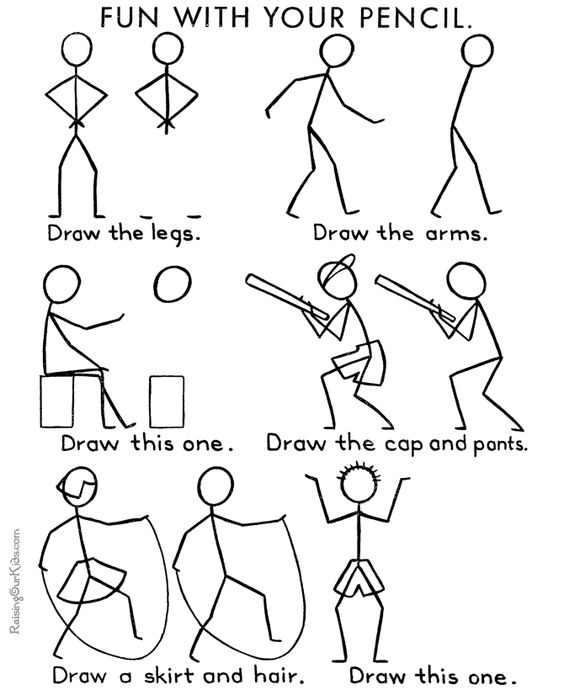 FUN WITH YOUR PENCIL.

Draw the legs.

Draw the arms.

Draw this one.

Draw the cap and pants.

Draw a skirt and hair.

Draw this one.

RaisingOurKids.com