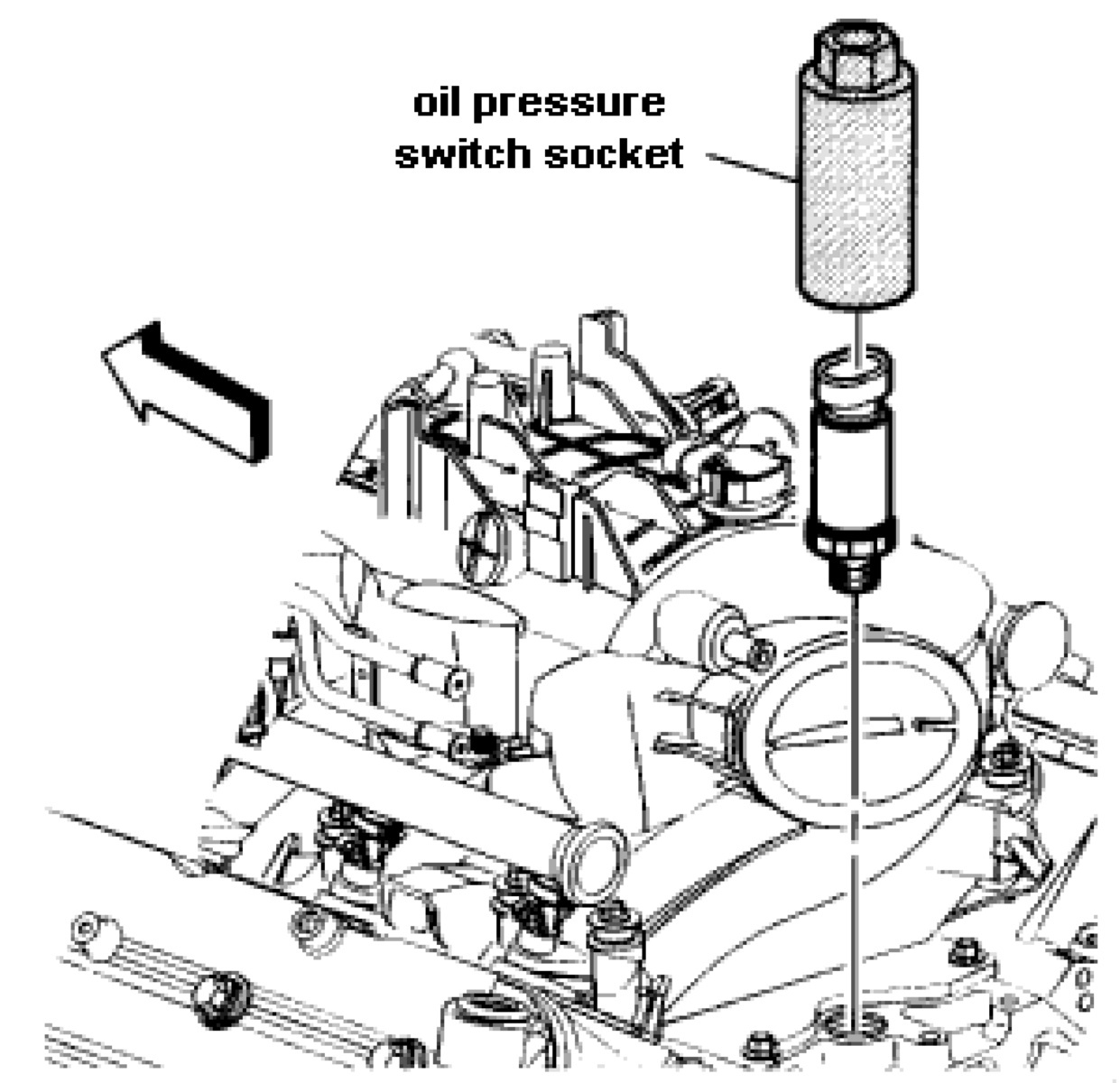 oil pressure switch socket