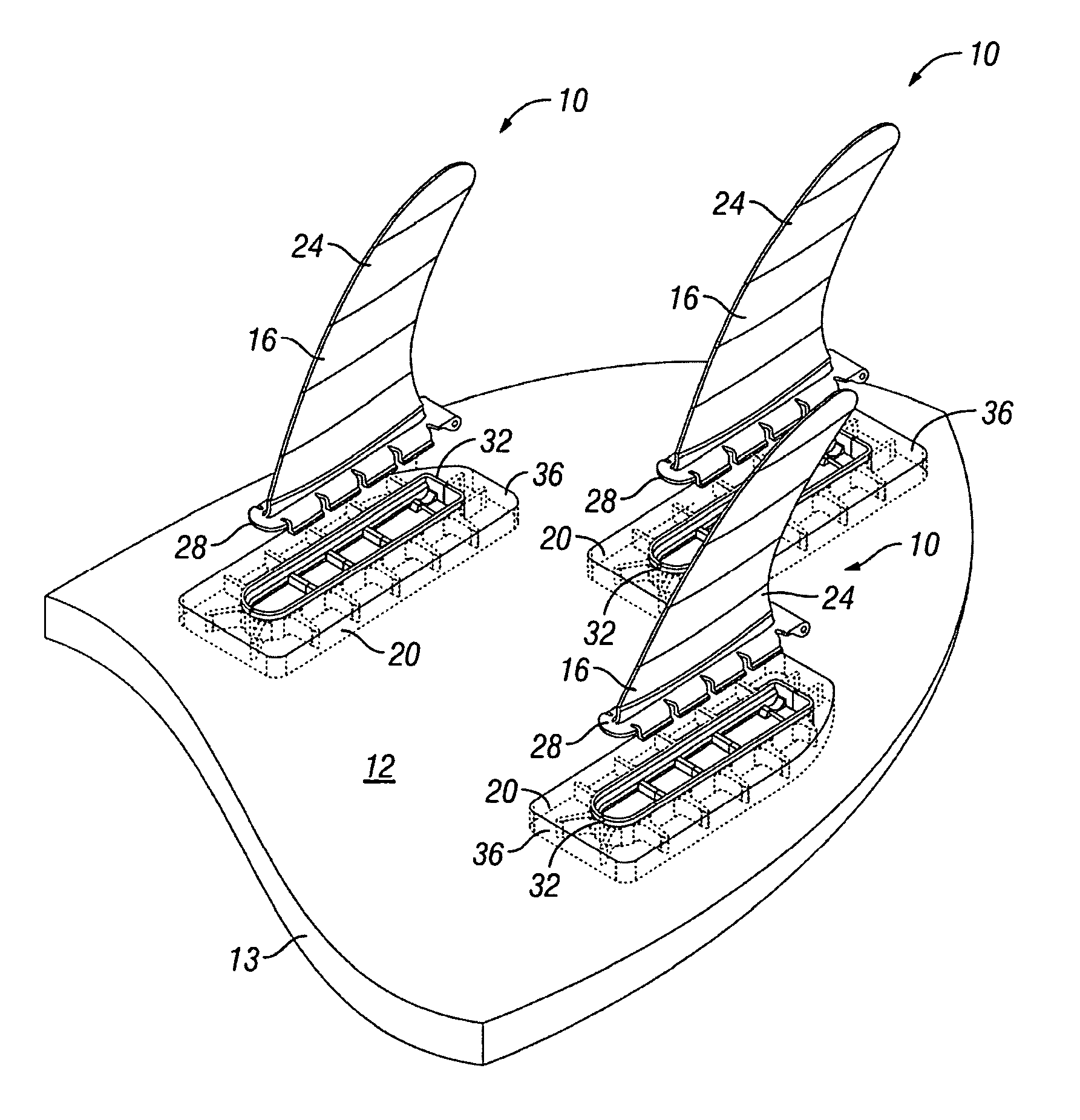 10
10
24
24
16
16
36
32
36
28
28
20
10
24
32
20
16
28
12
20
36
32
13