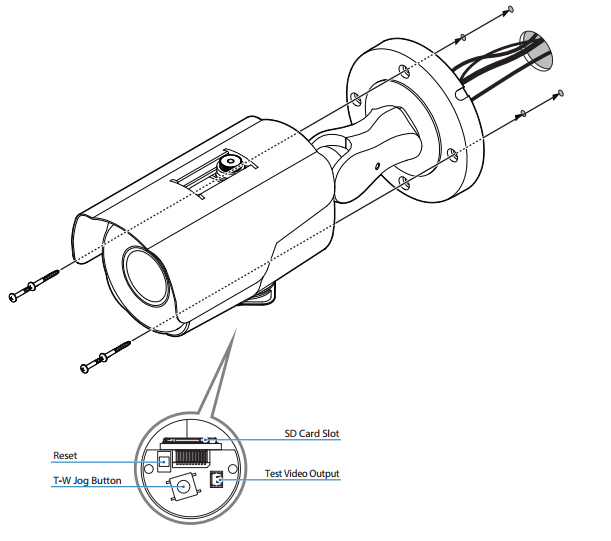 SD Card Slot
Reset
T-W Jog Button
Test Video Output