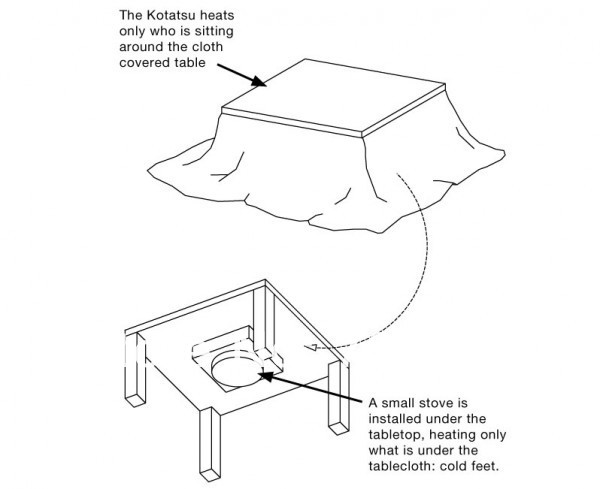 The Kotatsu heats only who is sitting around the cloth covered table

A small stove is installed under the tabletop, heating only what is under the tablecloth: cold feet.