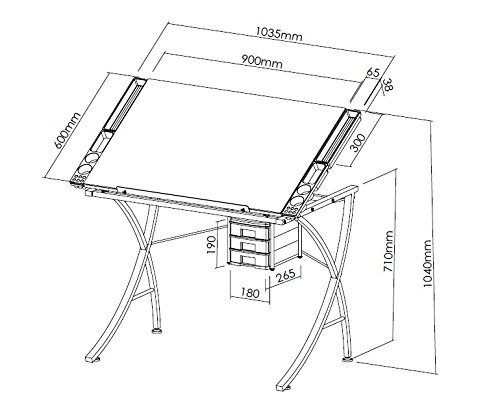 1035mm
900mm
65
38
600mm
300
190
265
180
710mm
1040mm