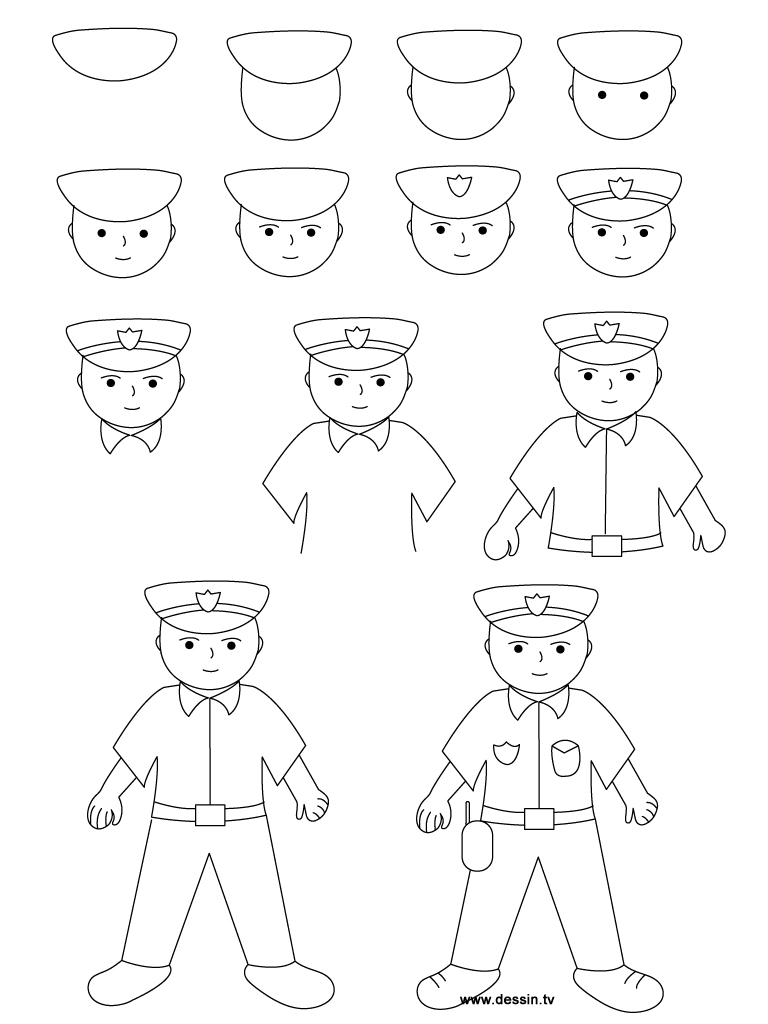 www.dessin.tv