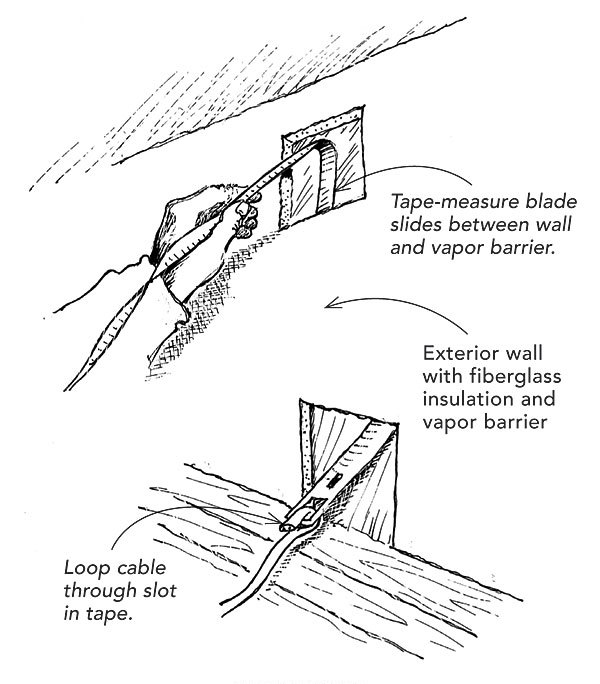 Tape-measure blade slides between wall and vapor barrier.

Exterior wall with fiberglass insulation and vapor barrier

Loop cable through slot in tape.