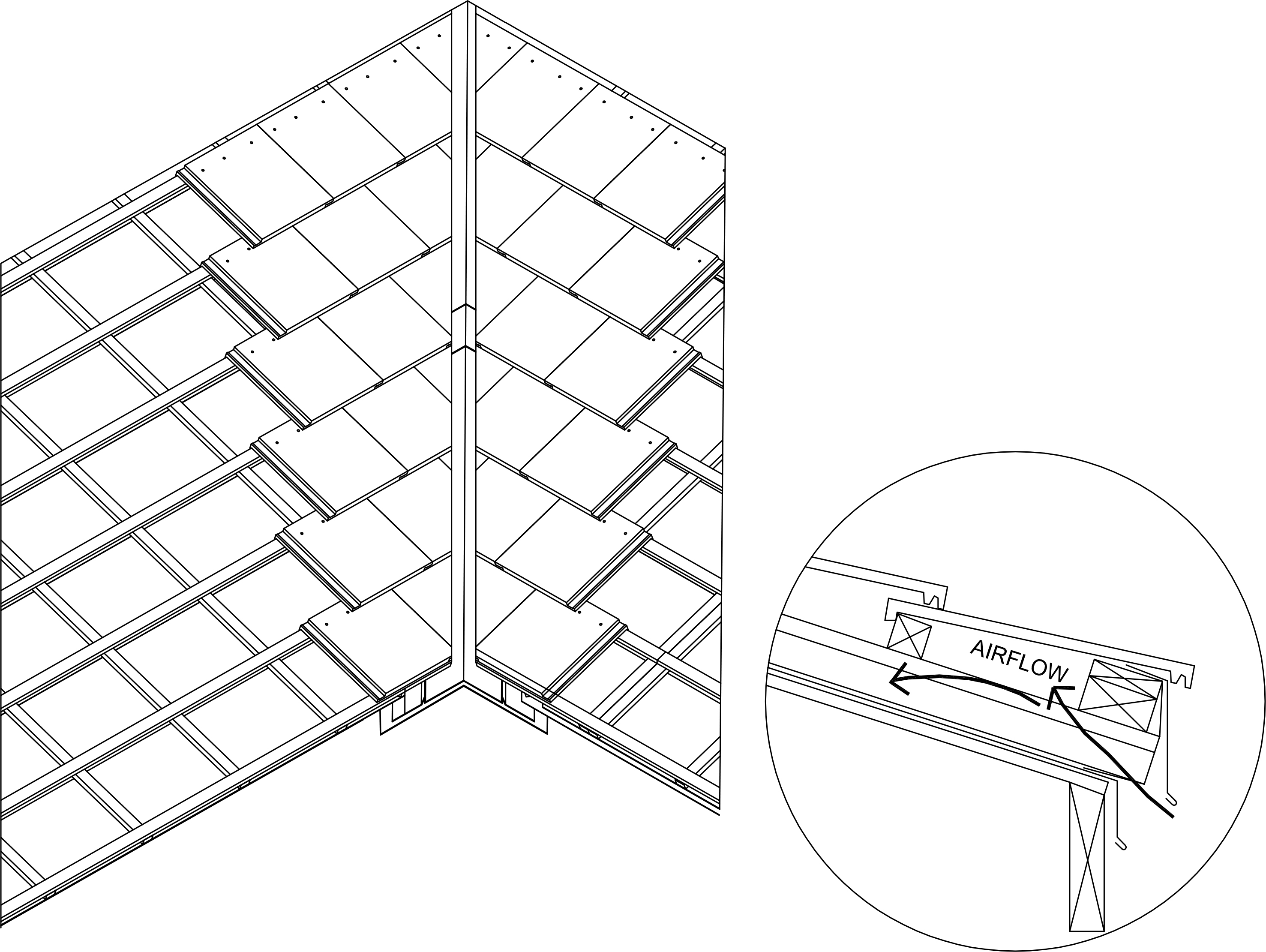 AIRFLOW