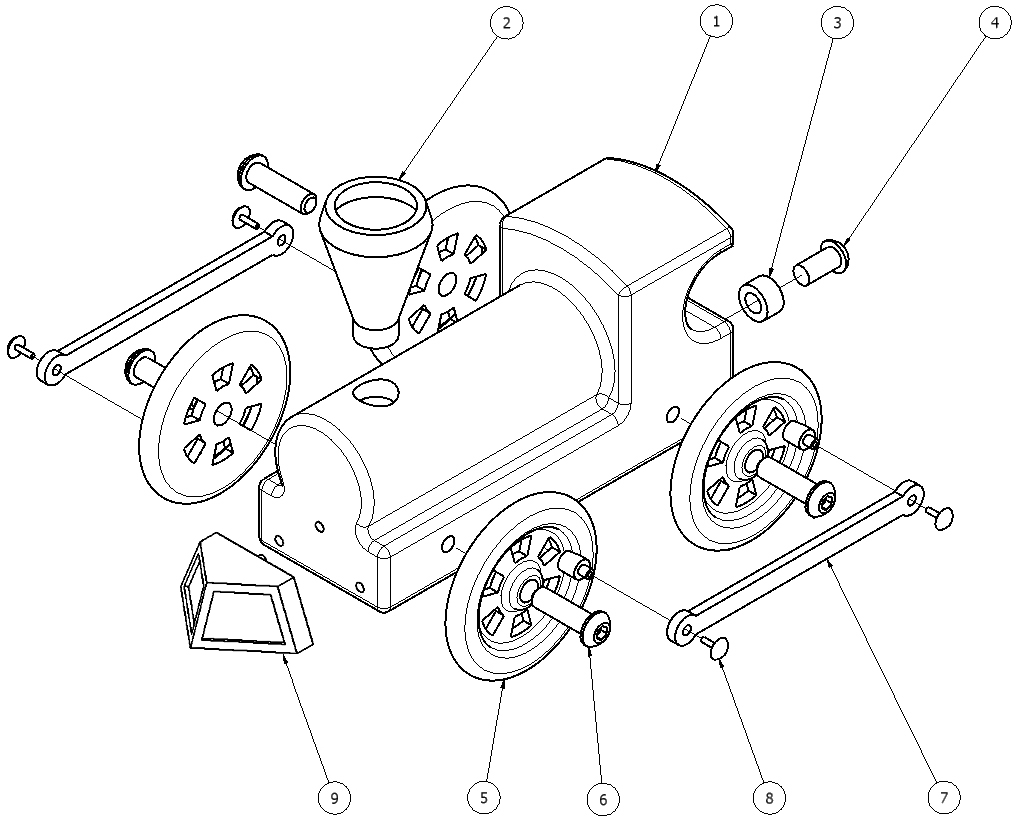 2
1
3
4
9
5
6
8
7