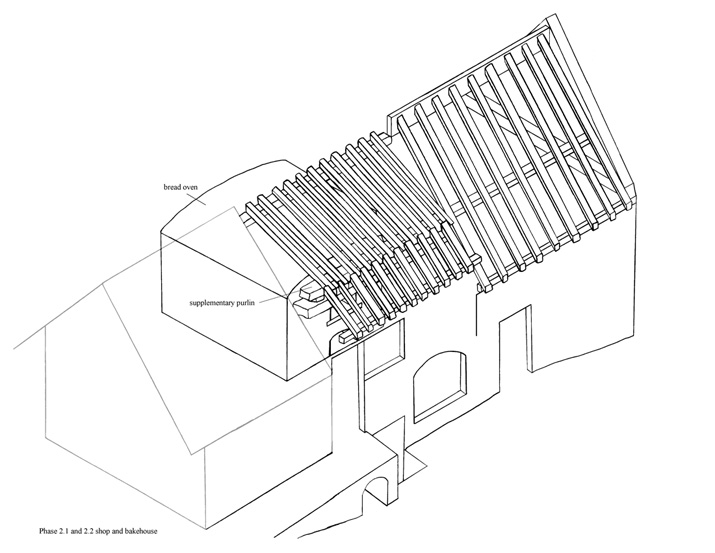 bread oven

supplementary purlin

Phase 2.1 and 2.2 shop and bakehouse