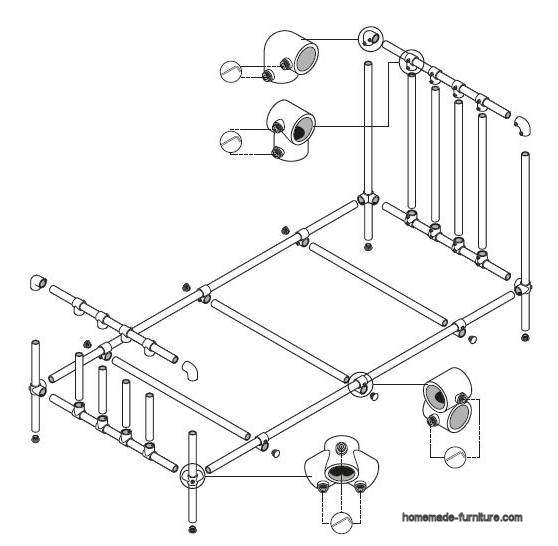 homemade-furniture.com