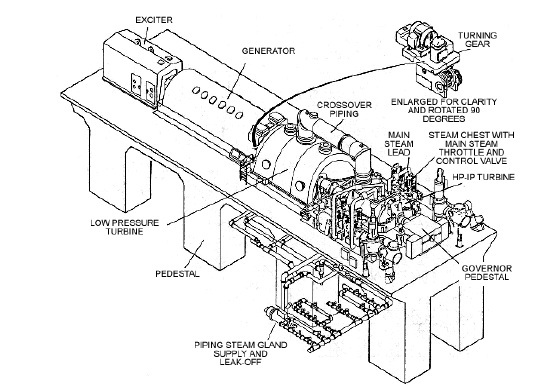 EXCITER

GENERATOR

TURNING GEAR

ENLARGED FOR CLARITY AND ROTATED 90 DEGREES

CROSSOVER PIPING

MAIN STEAM LEAD

STEAM CHEST WITH MAIN STEAM THROTTLE AND CONTROL VALVE

HP-IP TURBINE

LOW PRESSURE TURBINE

PEDESTAL

GOVERNOR PEDESTAL

PIPING STEAM GLAND SUPPLY AND LEAK-OFF