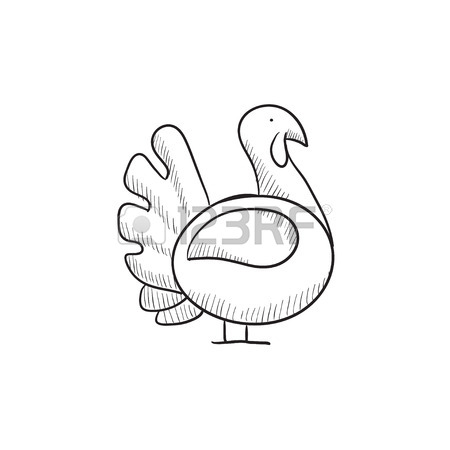 123RF®