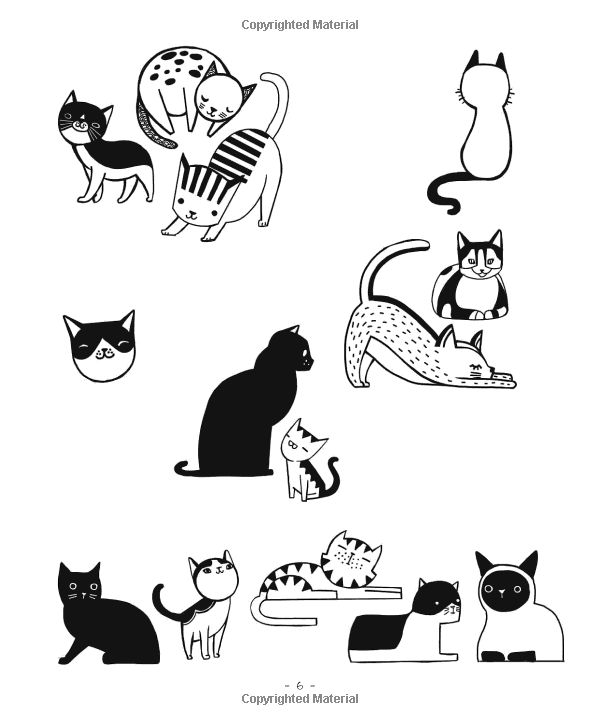 Copyrighted Material

- 6 -

Copyrighted Material