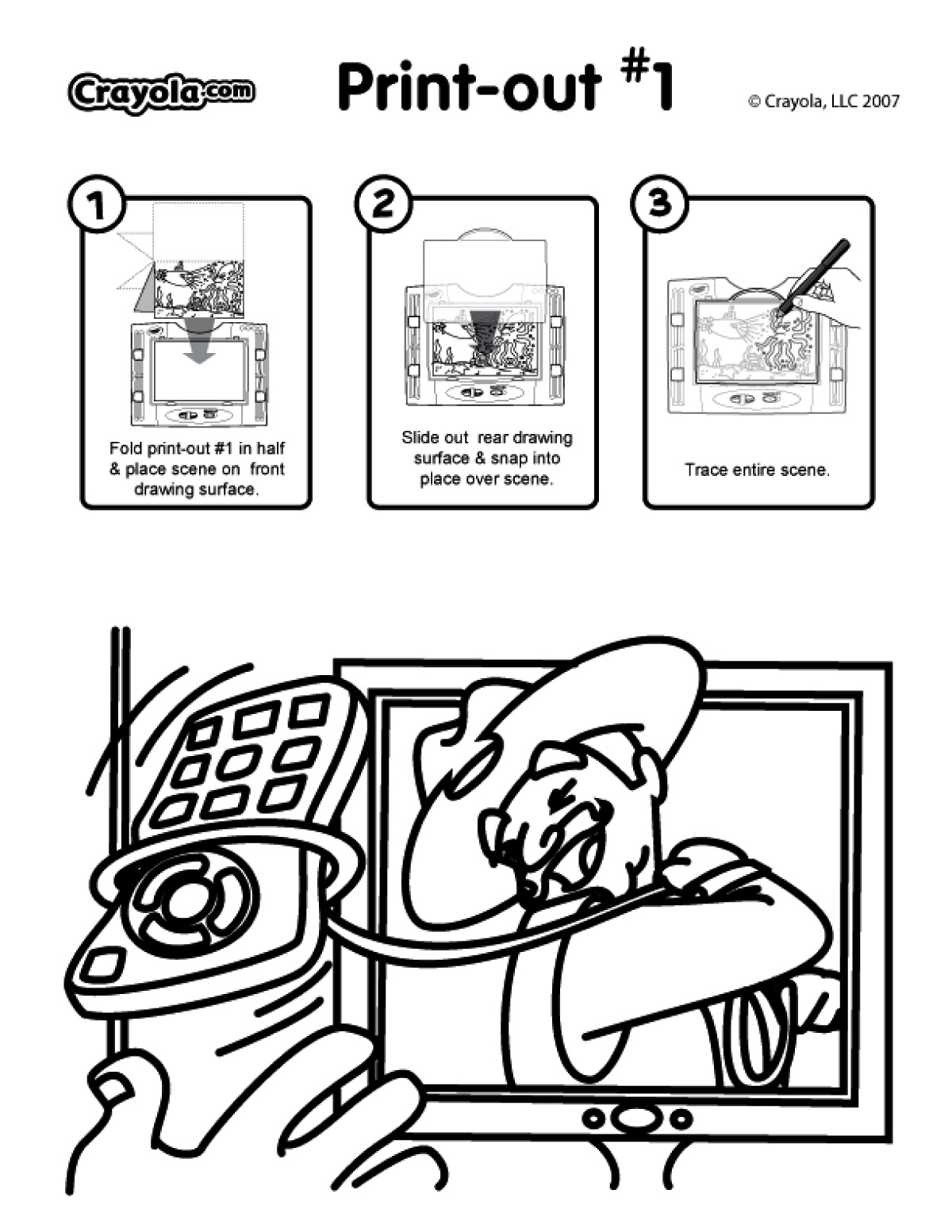 Crayola.com

Print-out #1

© Crayola, LLC 2007

1

Fold print-out #1 in half & place scene on front drawing surface.

2

Slide out rear drawing surface & snap into place over scene.

3

Trace entire scene.