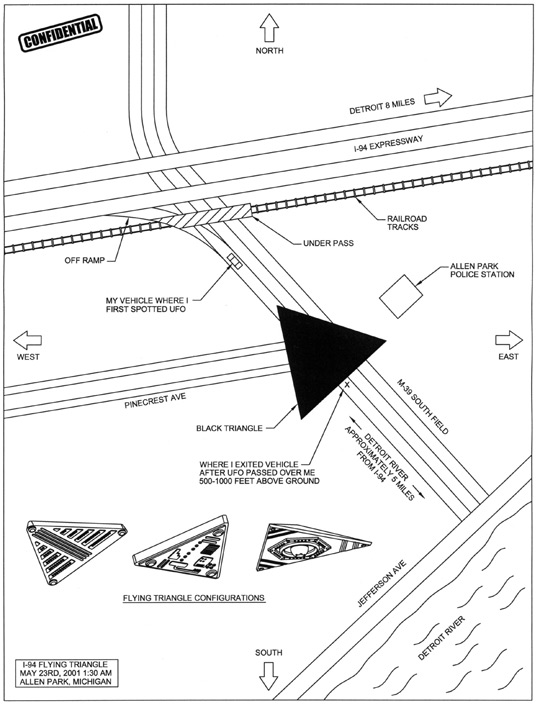 CONFIDENTIAL

NORTH

DETROIT 8 MILES

I-94 EXPRESSWAY

RAILROAD TRACKS

UNDER PASS

OFF RAMP

ALLEN PARK POLICE STATION

MY VEHICLE WHERE I FIRST SPOTTED UFO

WEST

EAST

PINECREST AVE

M-39 SOUTH FIELD

BLACK TRIANGLE

DETROIT RIVER APPROXIMATELY 5 MILES FROM I-94

WHERE I EXITED VEHICLE AFTER UFO PASSED OVER ME 500-1000 FEET ABOVE GROUND

FLYING TRIANGLE CONFIGURATIONS

JEFFERSON AVE

DETROIT RIVER

SOUTH

I-94 FLYING TRIANGLE
MAY 23RD, 2001 1:30 AM
ALLEN PARK, MICHIGAN