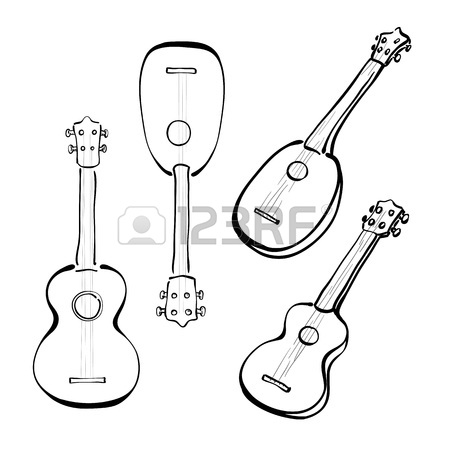 123RF