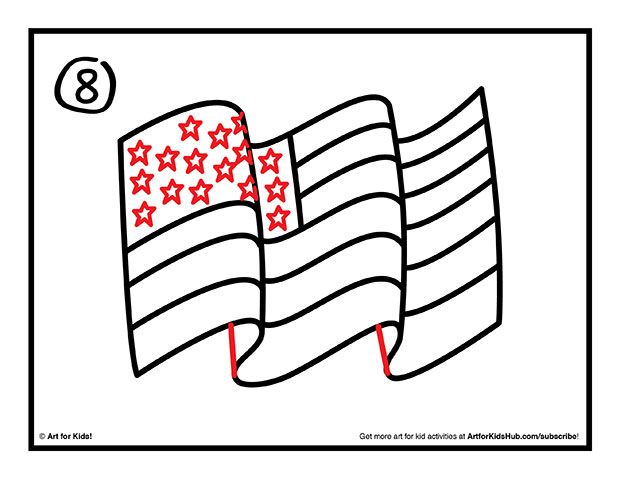 8

© Art for Kids!

Get more art for kid activities at ArtforKidsHub.com/subscribe!