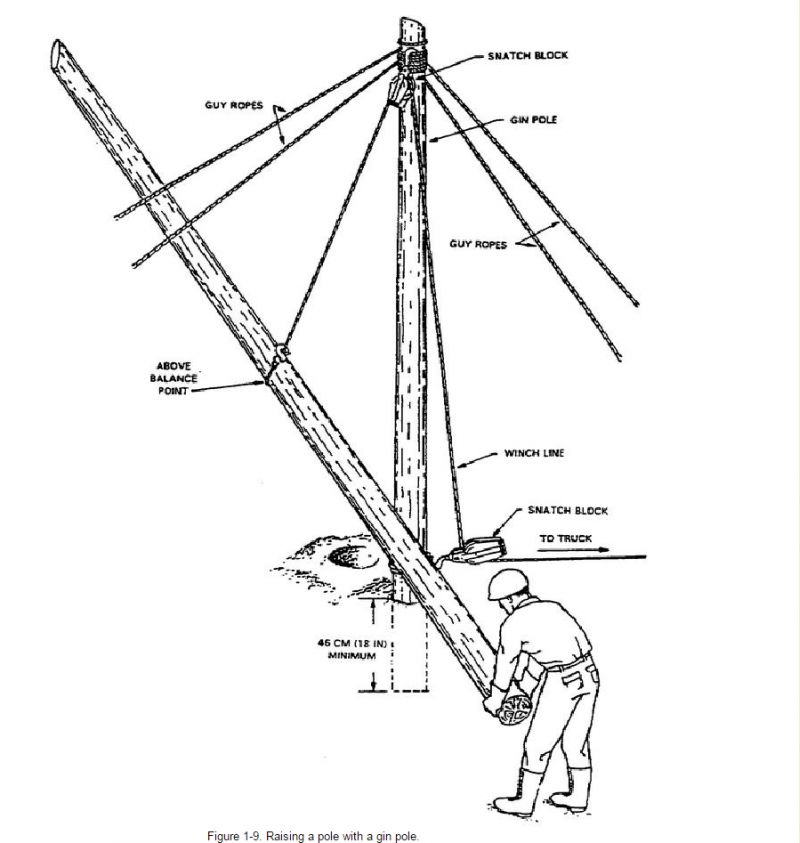 SNATCH BLOCK

GUY ROPES

GIN POLE

GUY ROPES

ABOVE BALANCE POINT

WINCH LINE

SNATCH BLOCK

TO TRUCK

46 CM (18 IN) MINIMUM

Figure 1-9. Raising a pole with a gin pole.