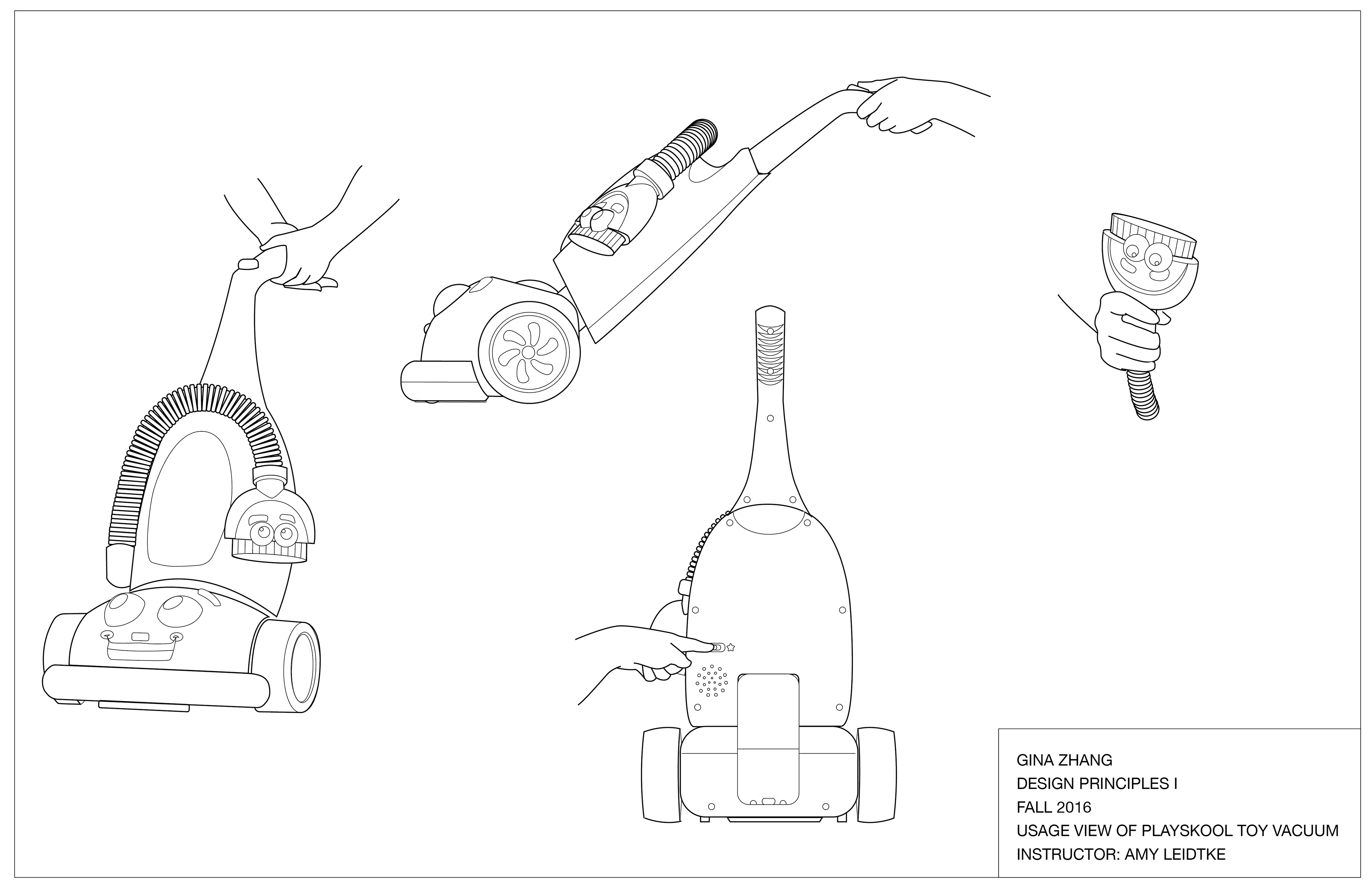 GINA ZHANG
DESIGN PRINCIPLES I
FALL 2016
USAGE VIEW OF PLAYSKOOL TOY VACUUM
INSTRUCTOR: AMY LEIDTKE