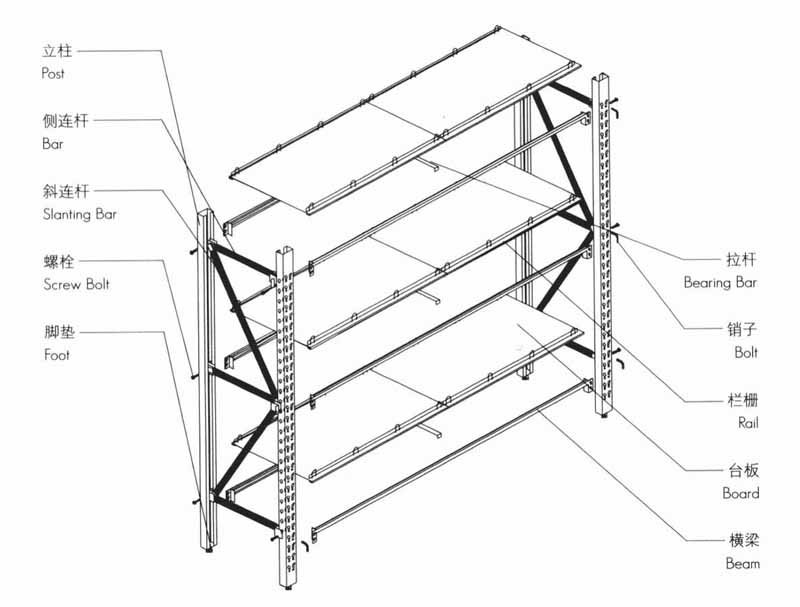 立柱
Post

侧连杆
Bar

斜连杆
Slanting Bar

螺栓
Screw Bolt

脚垫
Foot

拉杆
Bearing Bar

销子
Bolt

栏栅
Rail

台板
Board

横梁
Beam