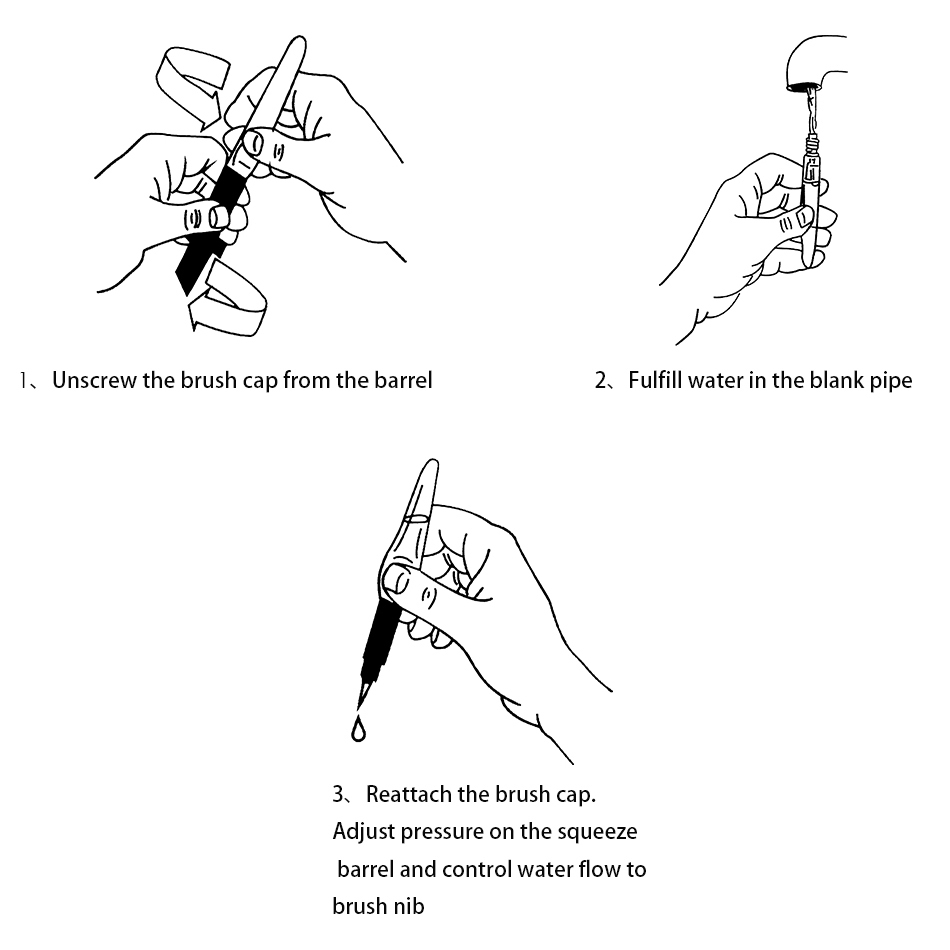 1、Unscrew the brush cap from the barrel

2、Fulfill water in the blank pipe

3、Reattach the brush cap. Adjust pressure on the squeeze barrel and control water flow to brush nib