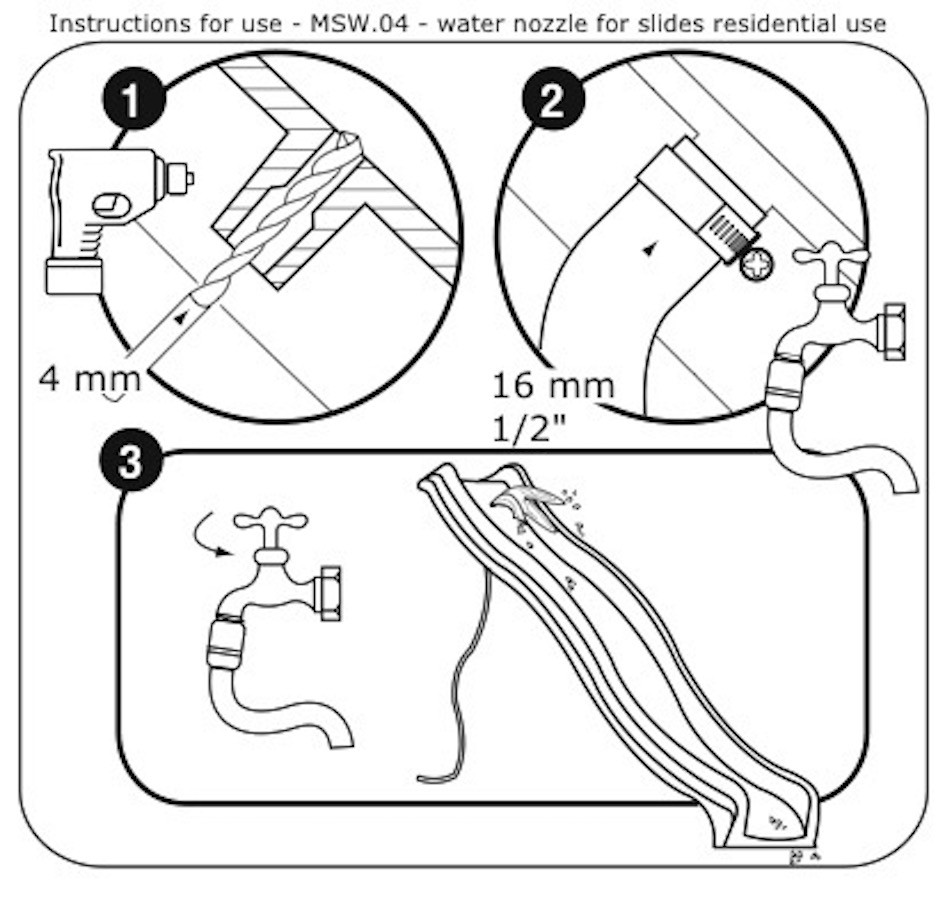 Instructions for use - MSW.04 - water nozzle for slides residential use

1

4 mm

2

16 mm
1/2"

3