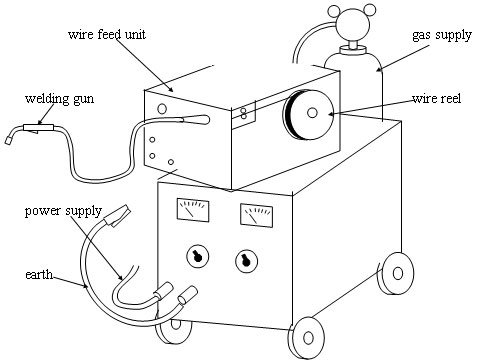 wire feed unit

gas supply

welding gun

wire reel

power supply

earth