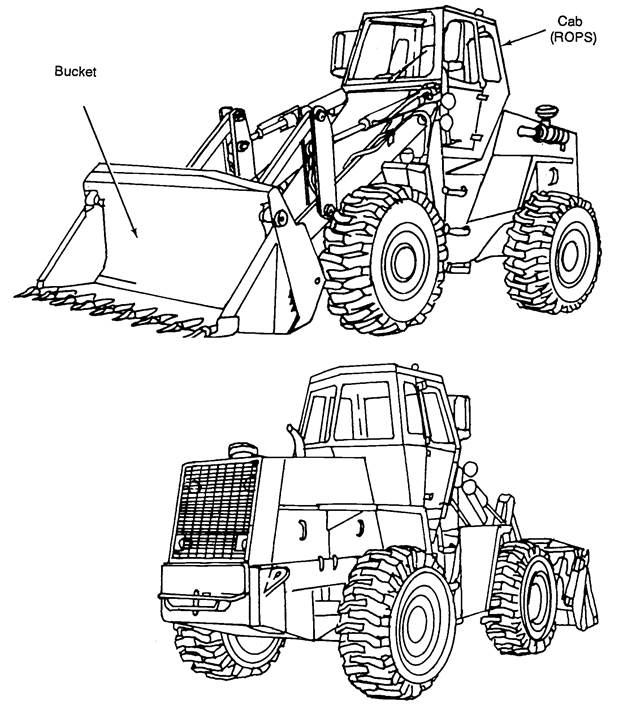 Cab
(ROPS)

Bucket