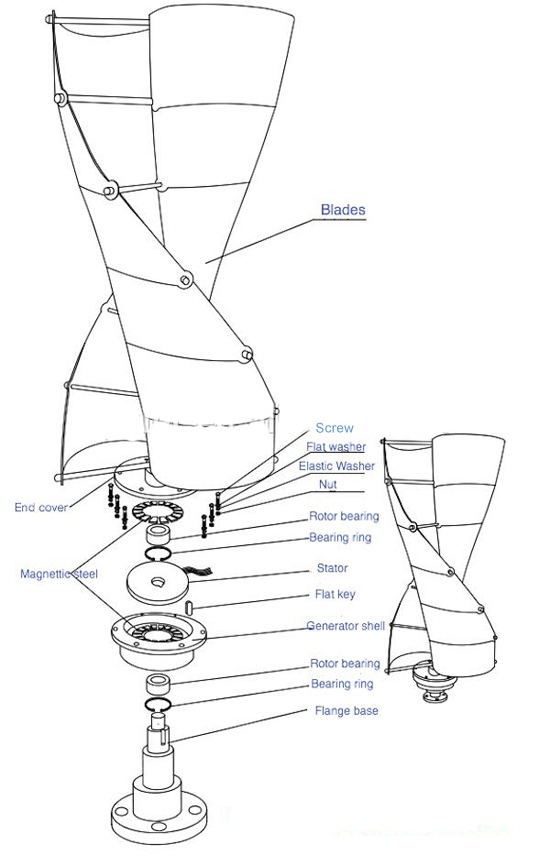 Blades

Screw
Flat washer
Elastic Washer
Nut

End cover

Rotor bearing
Bearing ring

Magnettic steel

Stator
Flat key
Generator shell

Rotor bearing
Bearing ring
Flange base