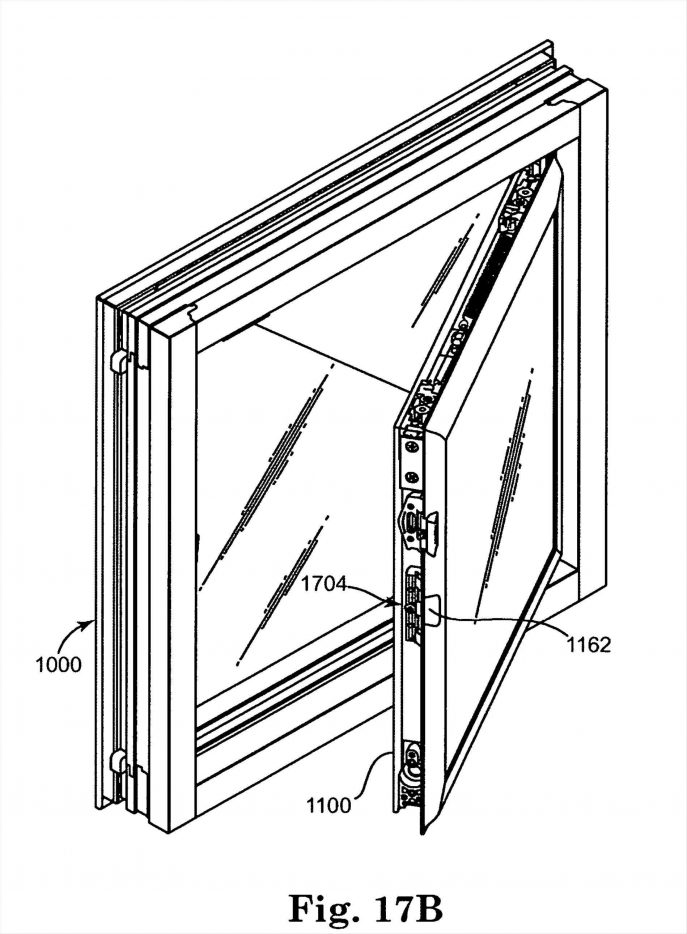 1704

1162

1000

1100

Fig. 17B