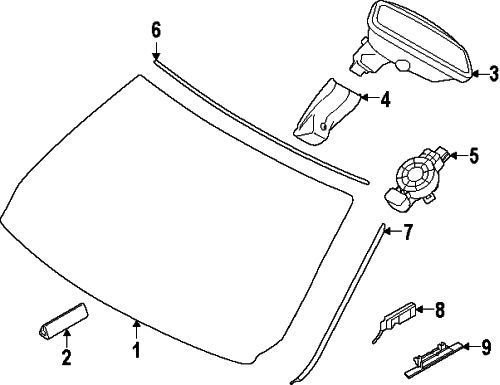 6
3
4
5
7
8
9
2
1