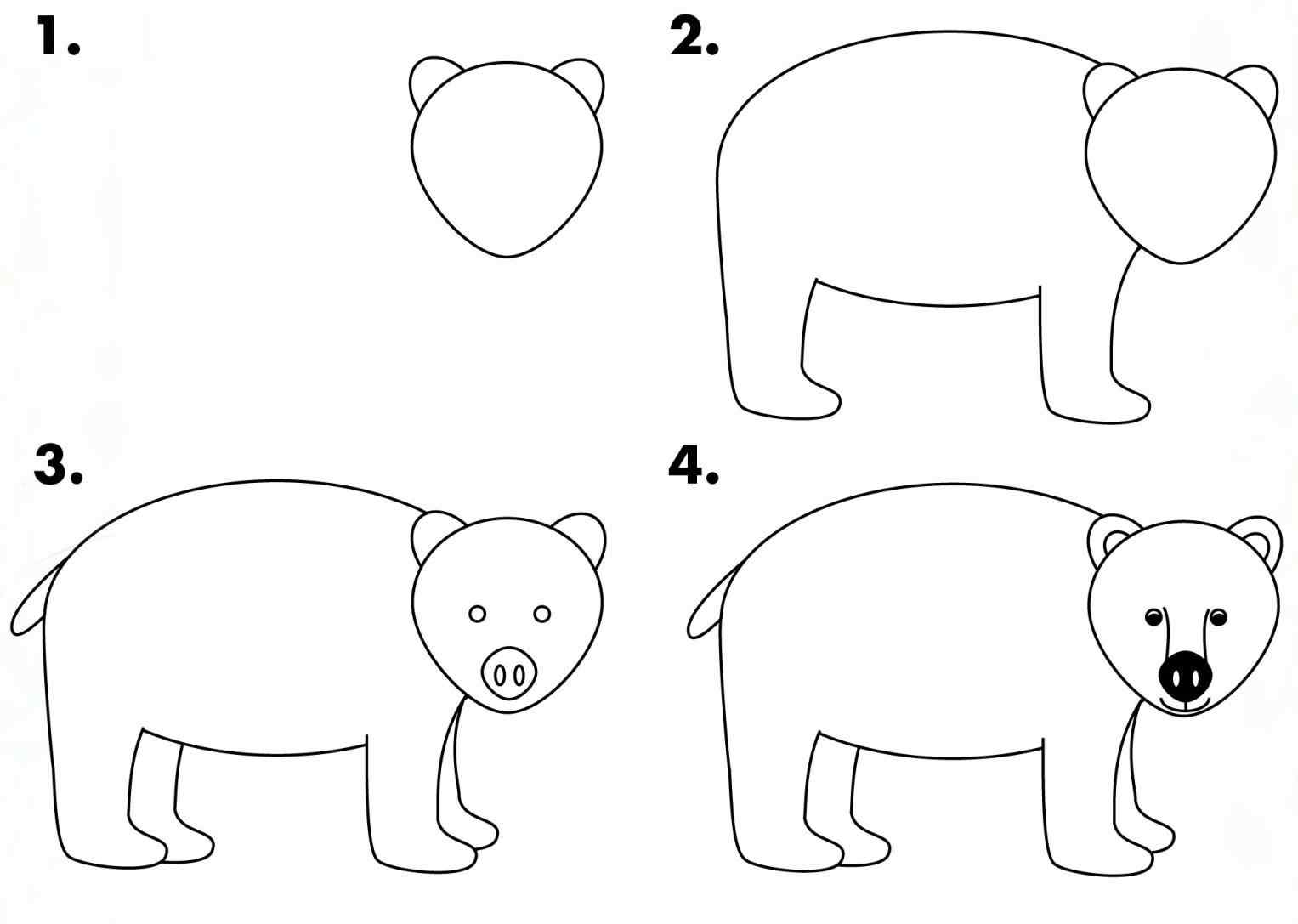 1.

2.

3.

4.