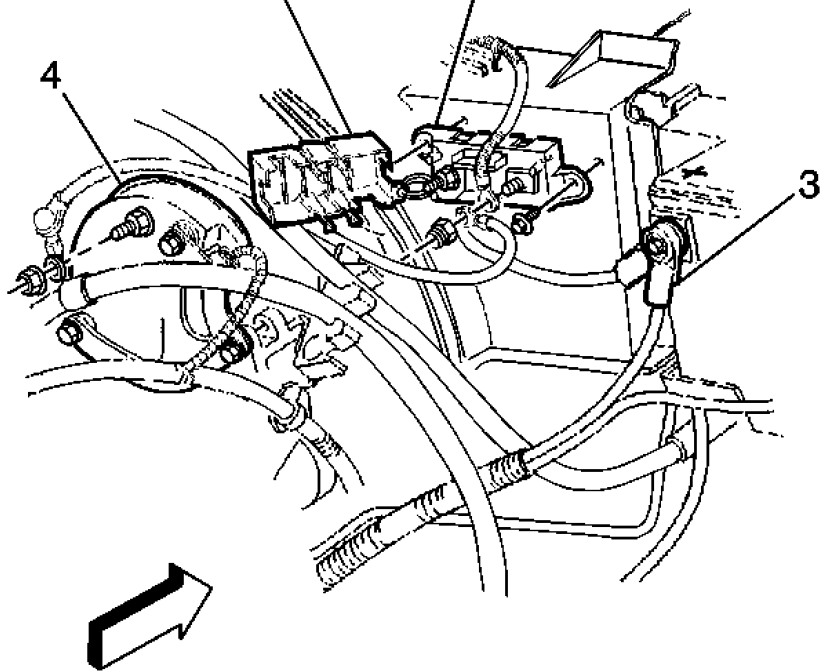 4

3