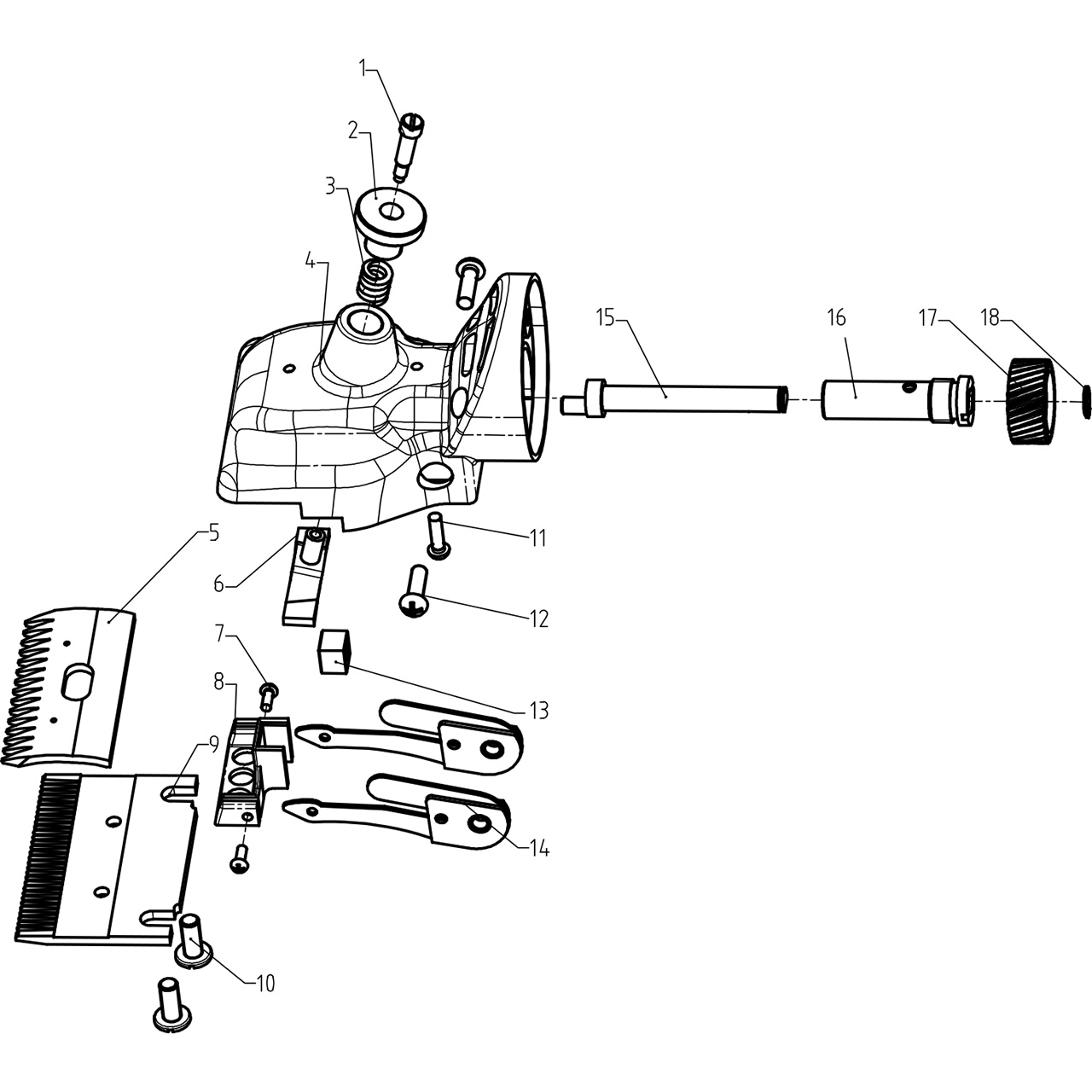 1
2
3
4
15
16
17
18
5
6
11
12
7
8
13
9
14
10