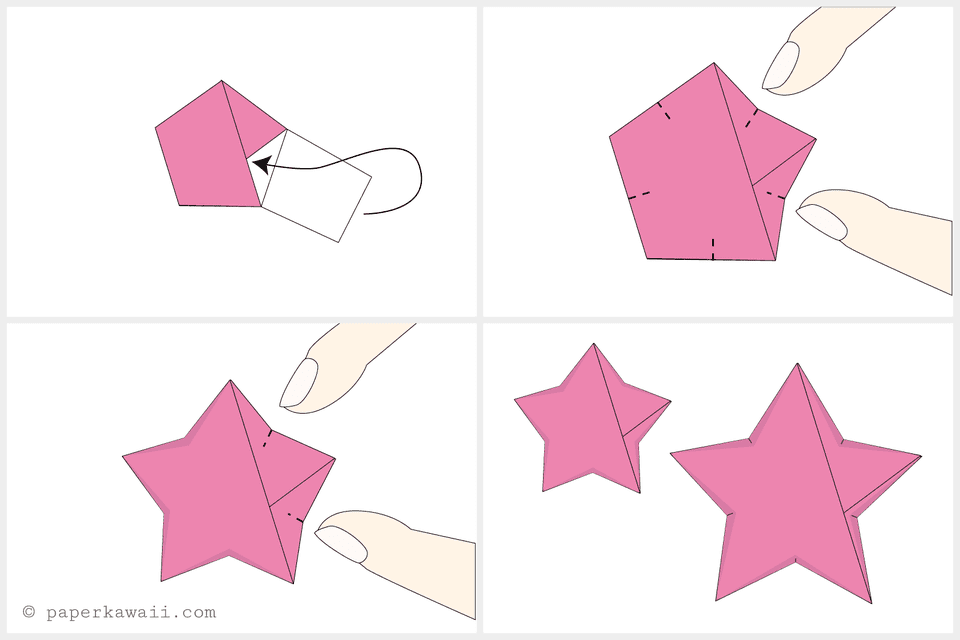 © paperkawaii.com