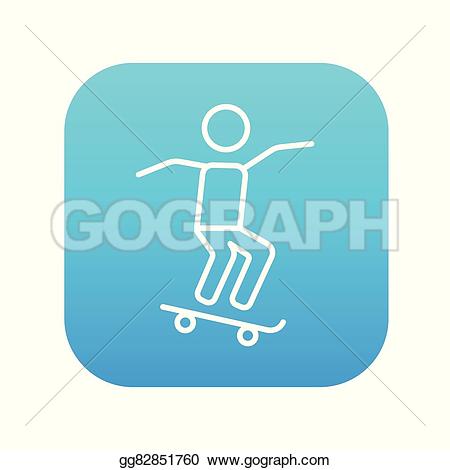 GOGRAPH

gg82851760 www.gograph.com