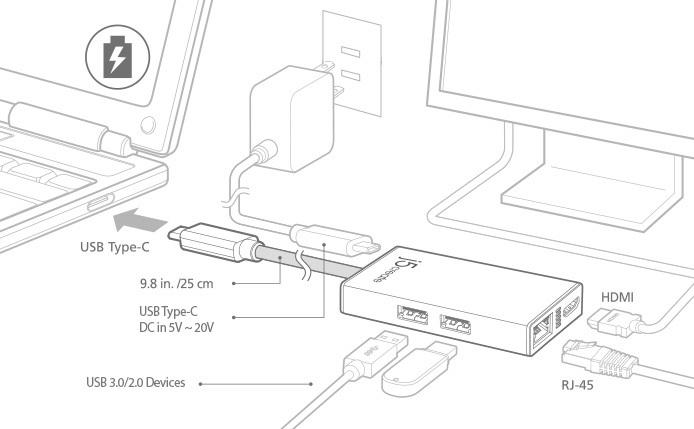 USB Type-C

9.8 in. /25 cm

USB Type-C
DC in 5V ~ 20V

USB 3.0/2.0 Devices

j5 create

HDMI

RJ-45