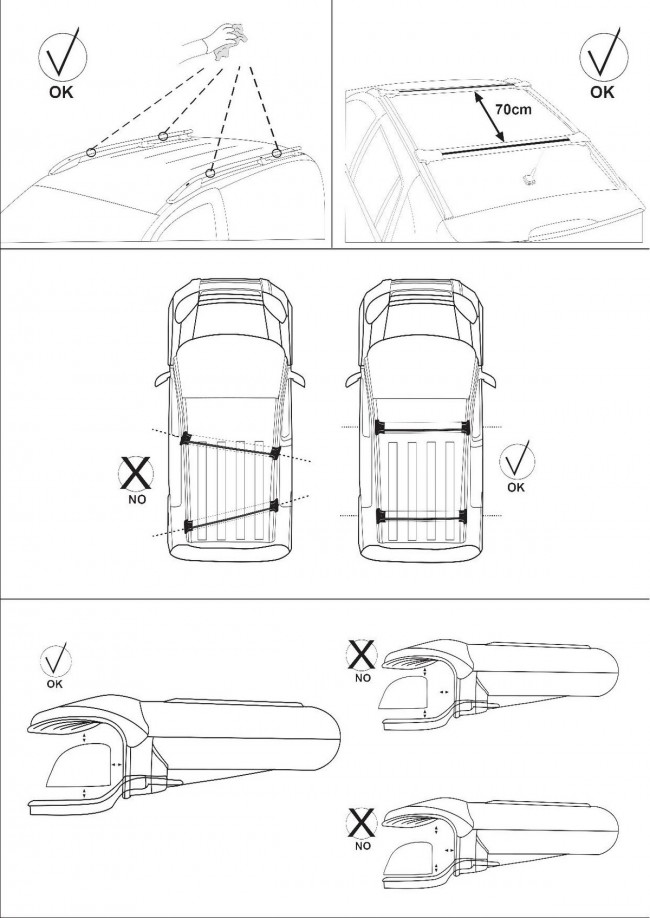 OK

OK
70cm

NO

OK

OK

NO

NO