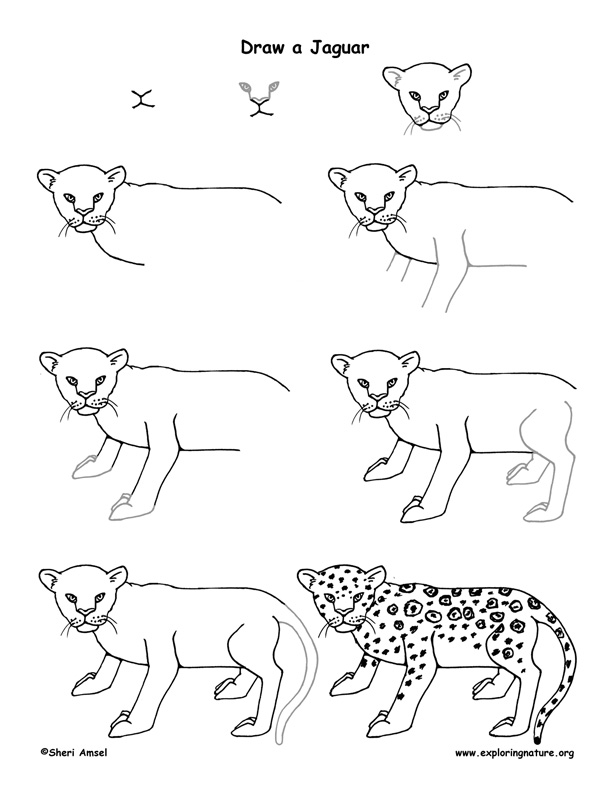 Draw a Jaguar

©Sheri Amsel

www.exploringnature.org