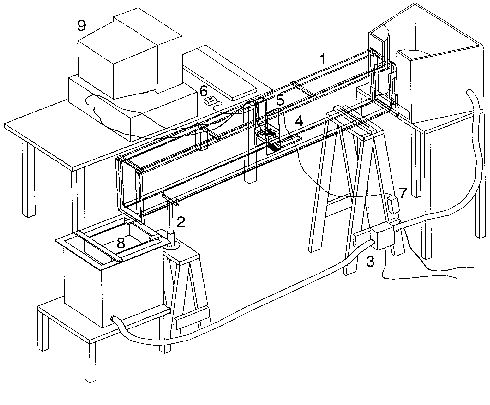 9
1
6
5
4
7
2
8
3