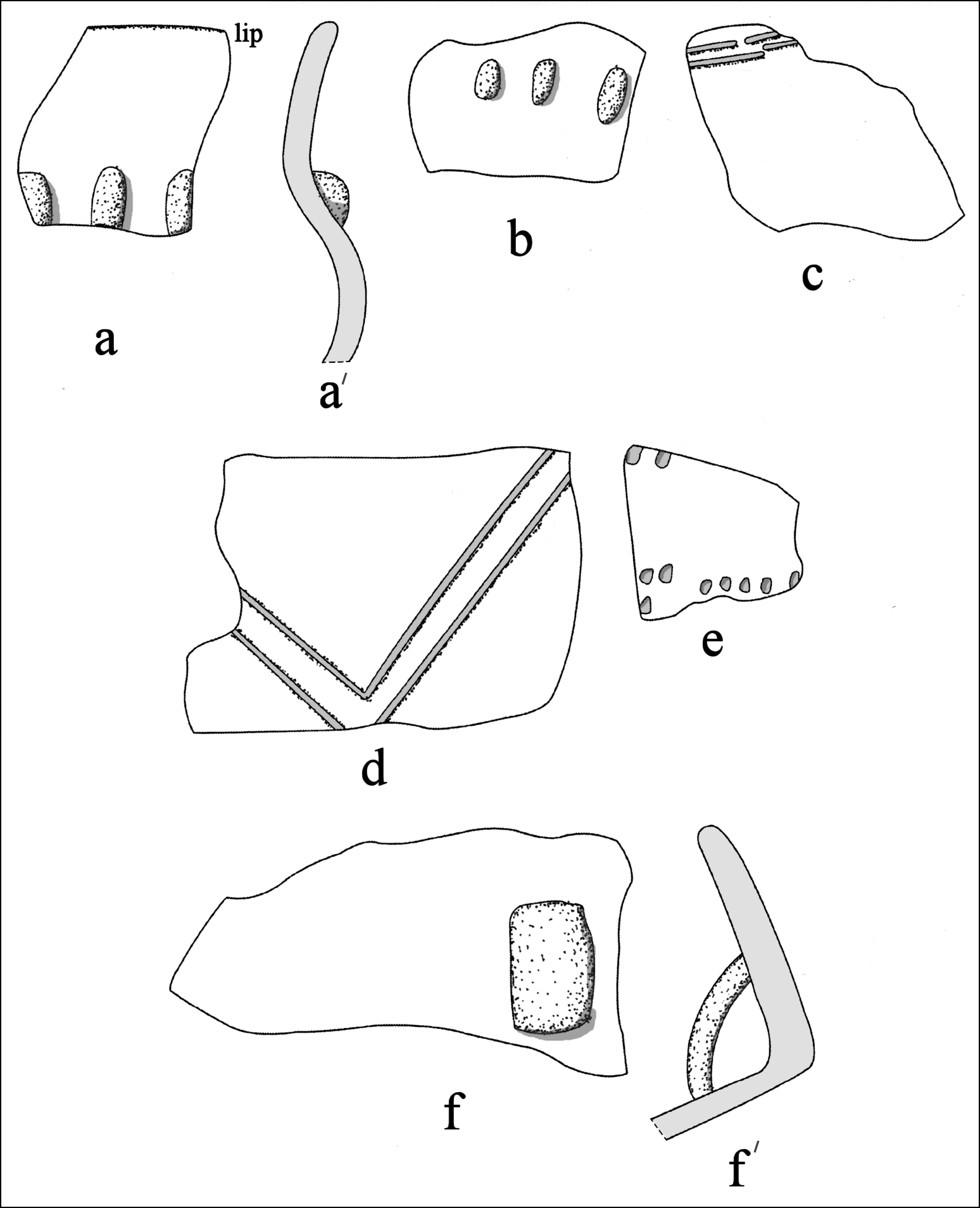 lip

a

a′

b

c

d

e

f

f′