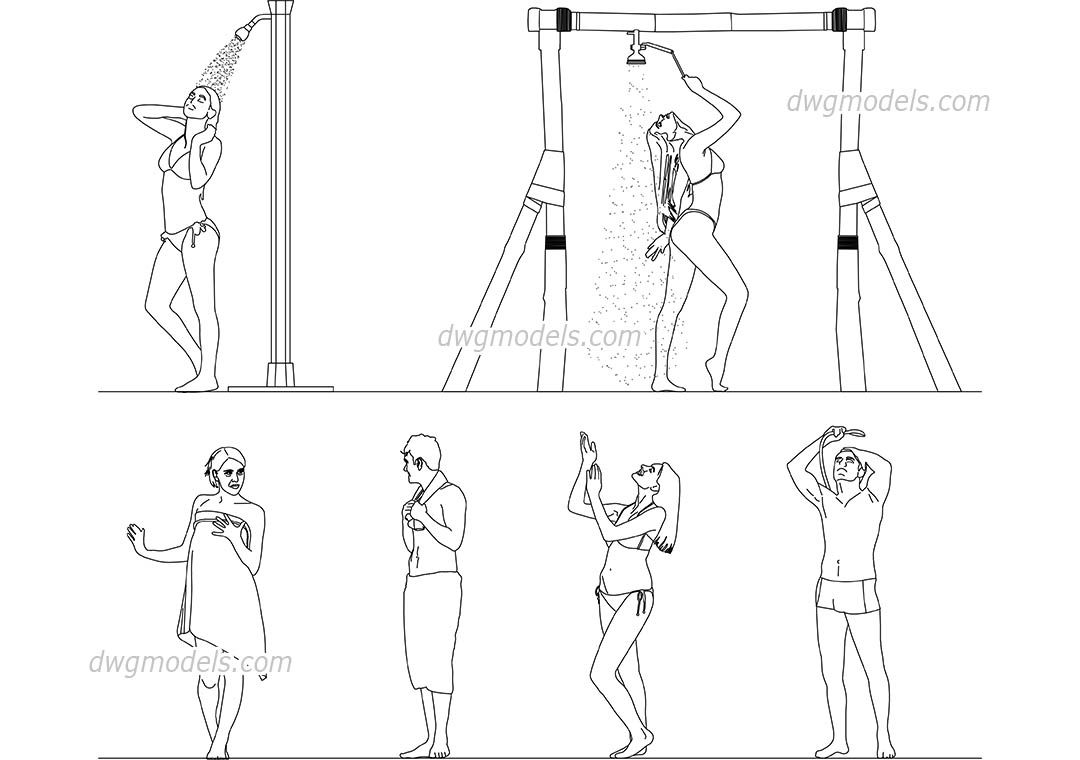 dwgmodels.com

dwgmodels.com

dwgmodels.com