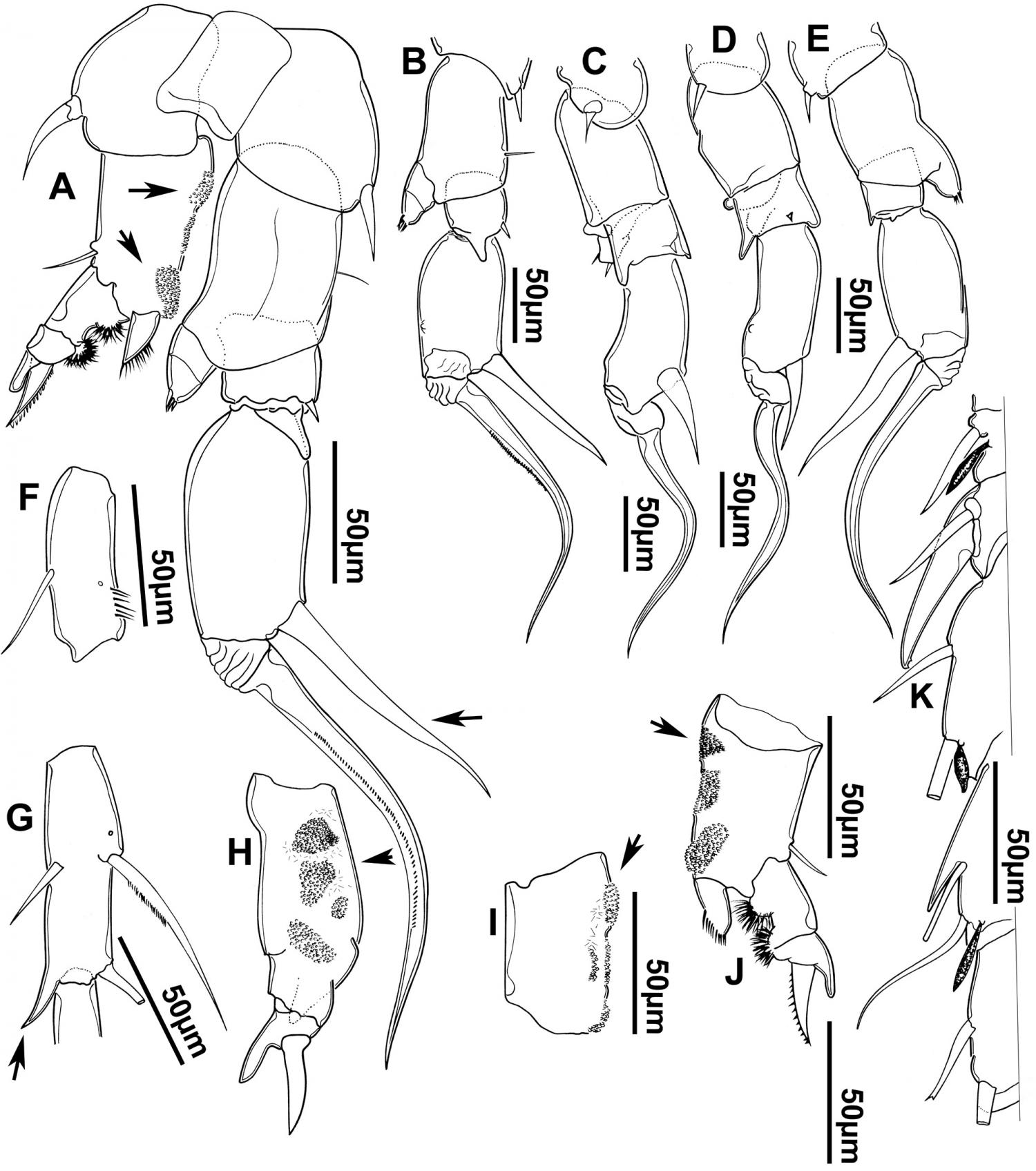 A
B
C
D
E
50µm
50µm
50µm
50µm
50µm
F
50µm
G
50µm
H
I
50µm
50µm
J
K
50µm
50µm