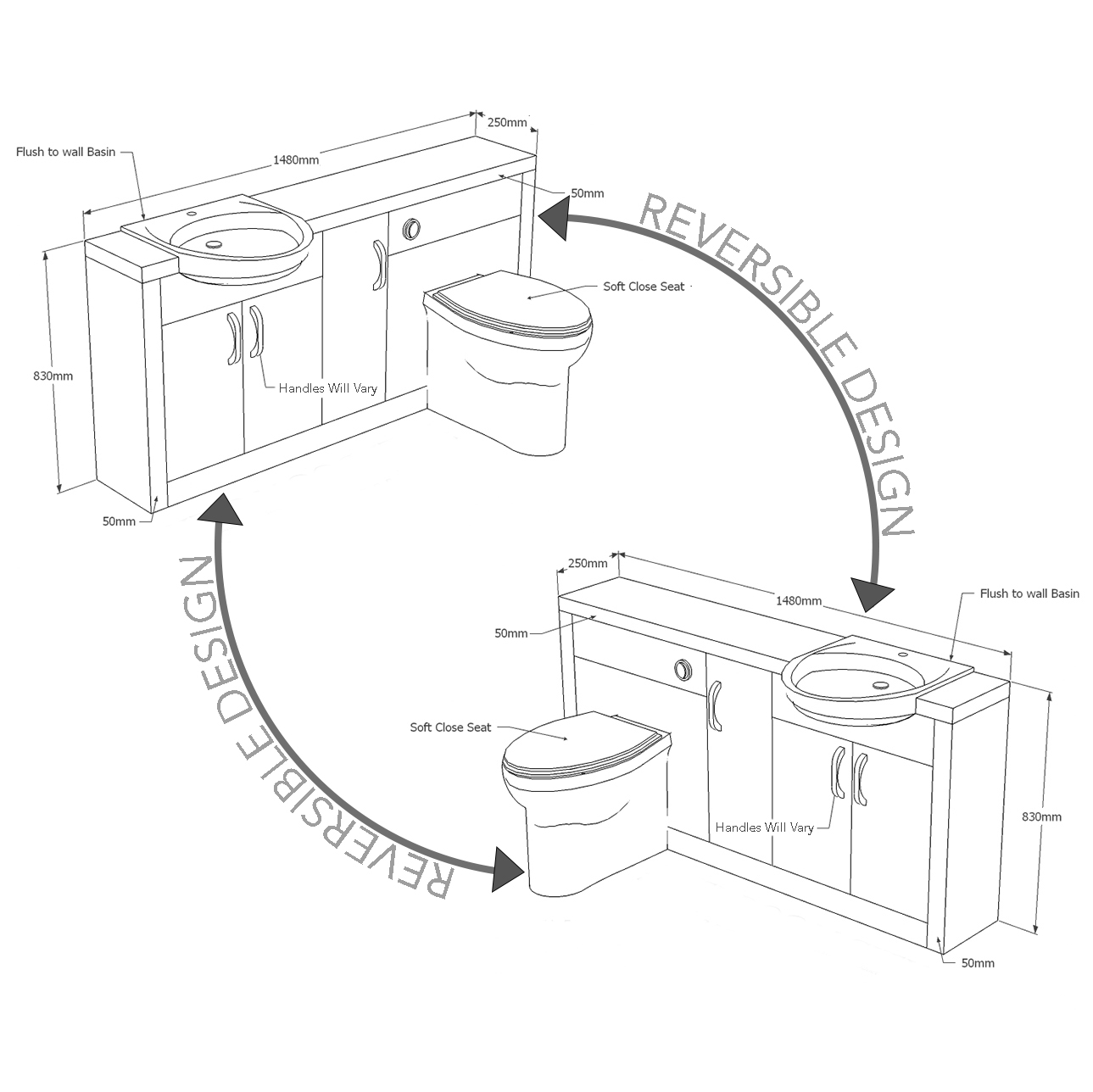 250mm

Flush to wall Basin

1480mm

50mm

REVERSIBLE DESIGN

Soft Close Seat

830mm

Handles Will Vary

50mm

REVERSIBLE DESIGN

250mm

1480mm

Flush to wall Basin

50mm

Soft Close Seat

Handles Will Vary

830mm

50mm