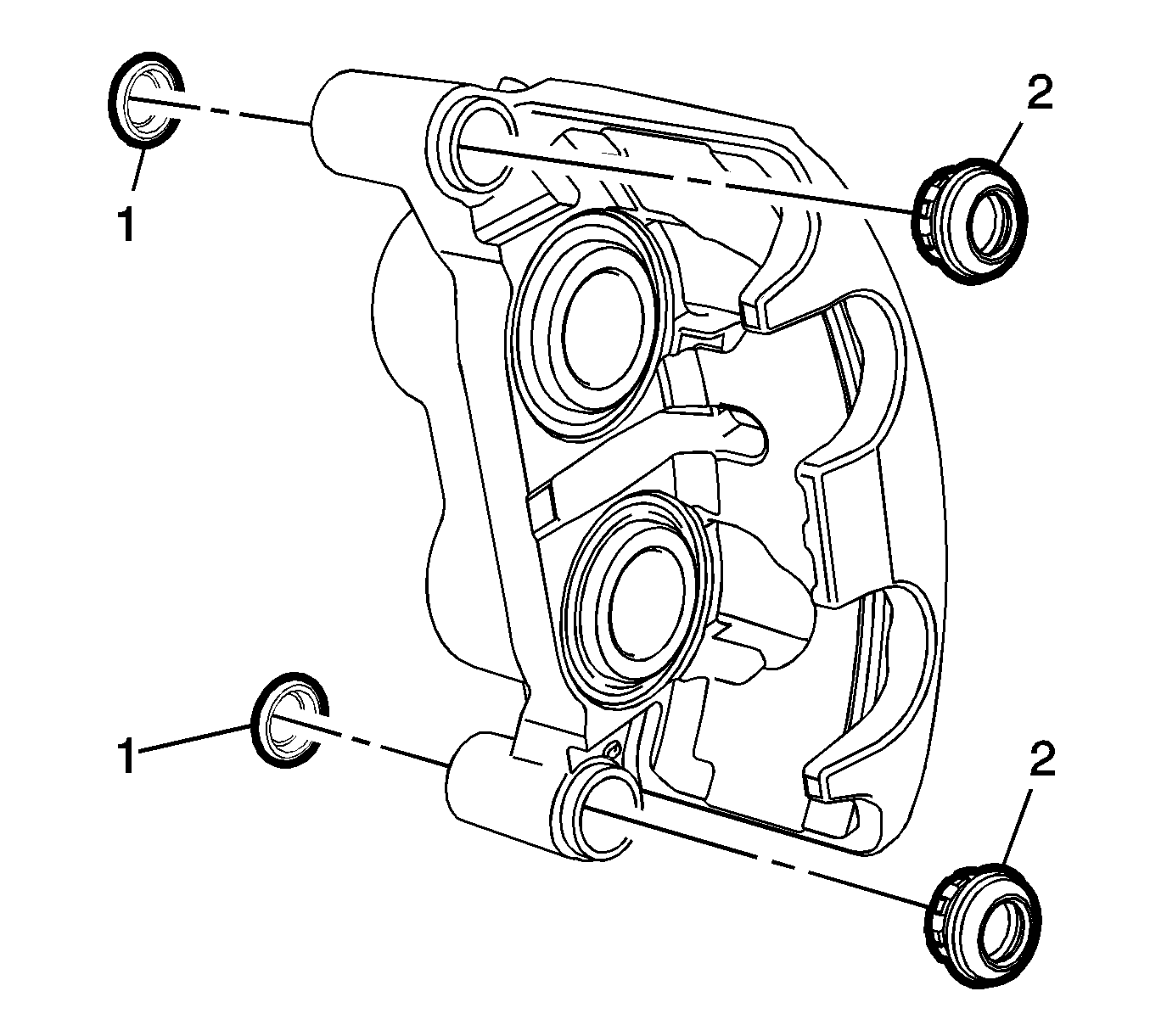 1
2
1
2