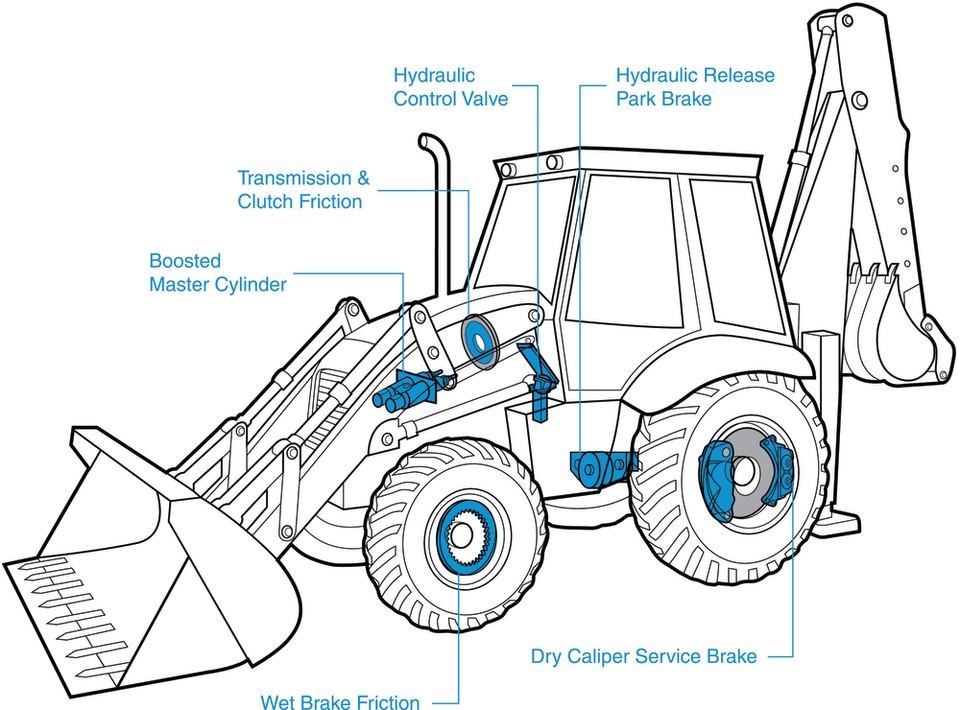 Hydraulic Control Valve

Hydraulic Release Park Brake

Transmission & Clutch Friction

Boosted Master Cylinder

Dry Caliper Service Brake

Wet Brake Friction