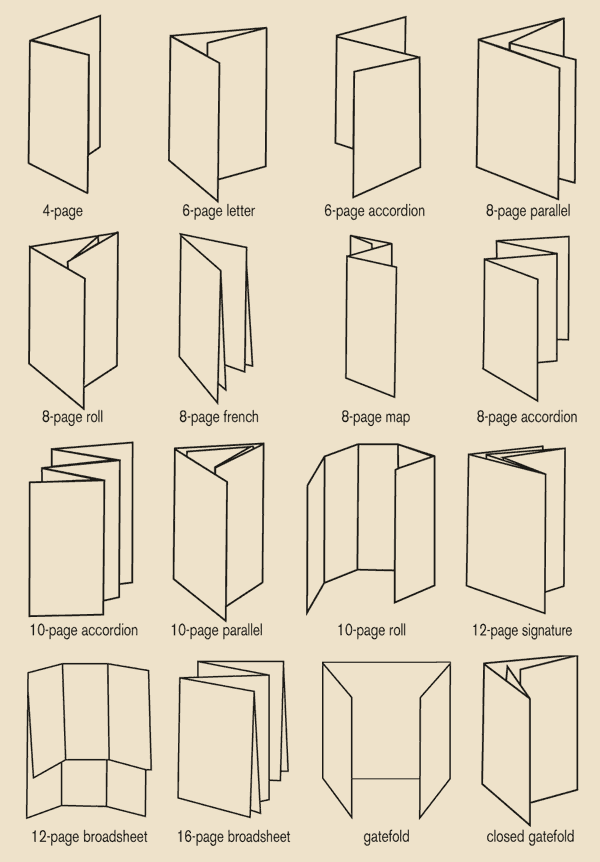 4-page

6-page letter

6-page accordion

8-page parallel

8-page roll

8-page french

8-page map

8-page accordion

10-page accordion

10-page parallel

10-page roll

12-page signature

12-page broadsheet

16-page broadsheet

gatefold

closed gatefold